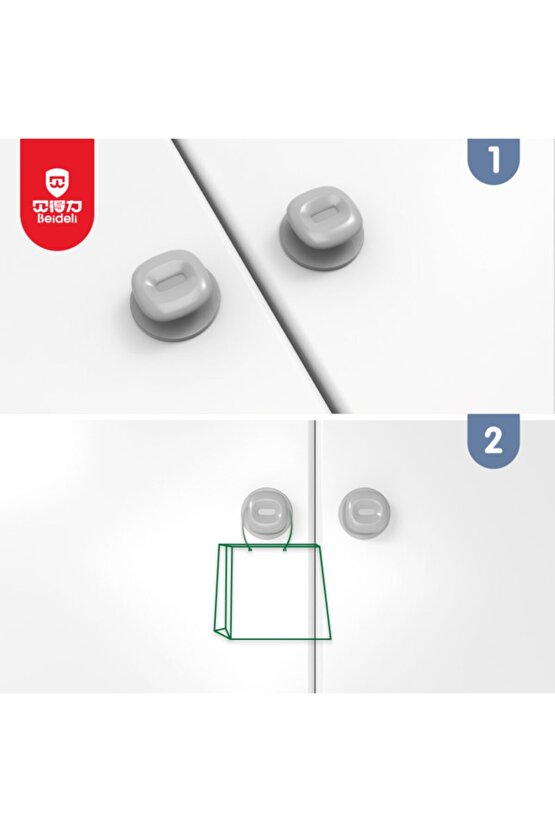 贝得力
Beideli

1

2