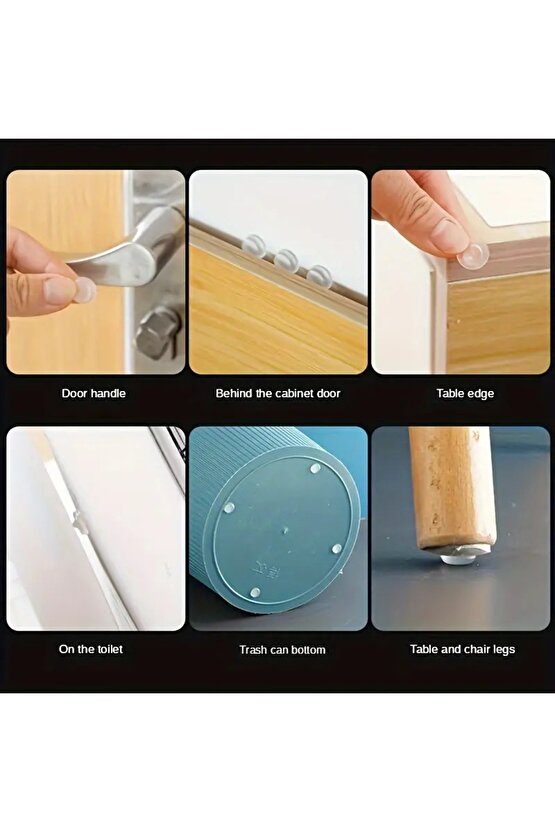 Door handle

Behind the cabinet door

Table edge

On the toilet

Trash can bottom

Table and chair legs