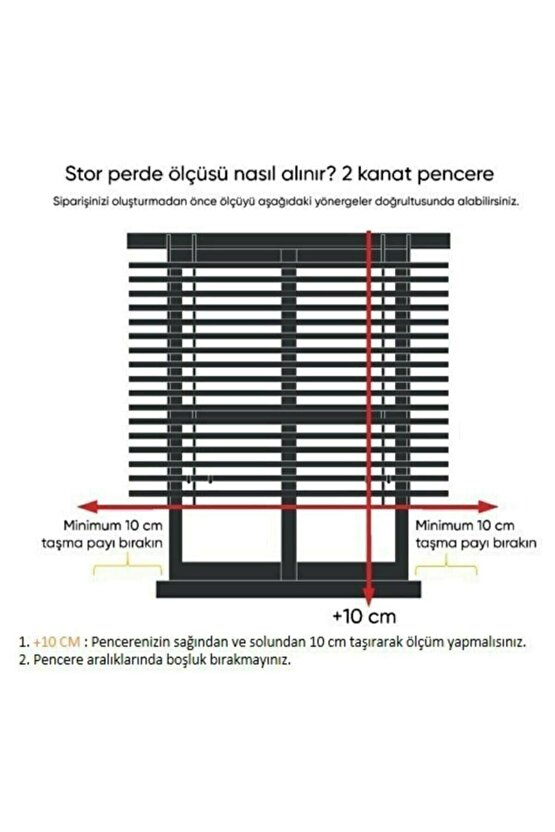 Stor perde ölçüsü nasıl alınır? 2 kanat pencere

Siparişinizi oluşturmadan önce ölçüyü aşağıdaki yönergeler doğrultusunda alabilirsiniz.

Minimum 10 cm taşma payı bırakın

Minimum 10 cm taşma payı bırakın

+10 cm

1. +10 CM : Pencerenizin sağından ve solundan 10 cm taşırarak ölçüm yapmalısınız.
2. Pencere aralıklarında boşluk bırakmayınız.