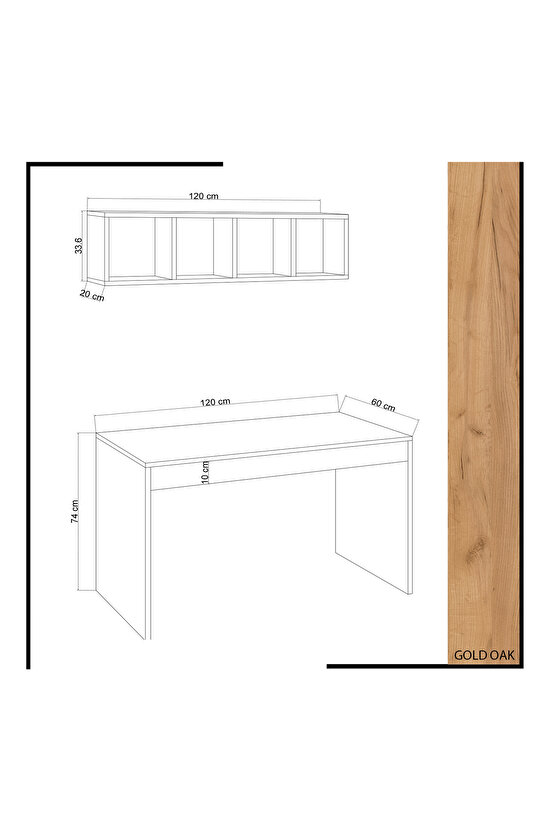 120 cm

33.6

20 cm

120 cm

60 cm

10 cm

74 cm

GOLD OAK