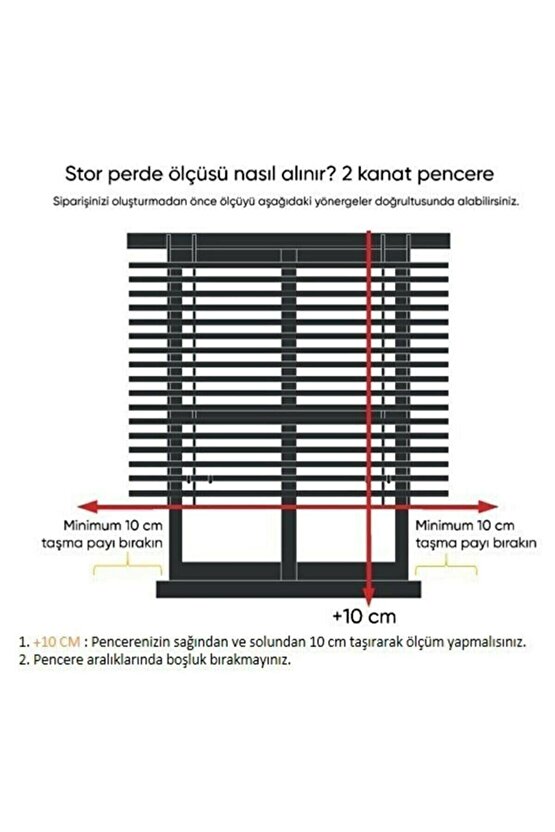 Stor perde ölçüsü nasıl alınır? 2 kanat pencere

Siparişinizi oluşturmadan önce ölçüyü aşağıdaki yönergeler doğrultusunda alabilirsiniz.

Minimum 10 cm taşma payı bırakın

Minimum 10 cm taşma payı bırakın

+10 cm

1. +10 CM : Pencerenizin sağından ve solundan 10 cm taşırarak ölçüm yapmalısınız.
2. Pencere aralıklarında boşluk bırakmayınız.