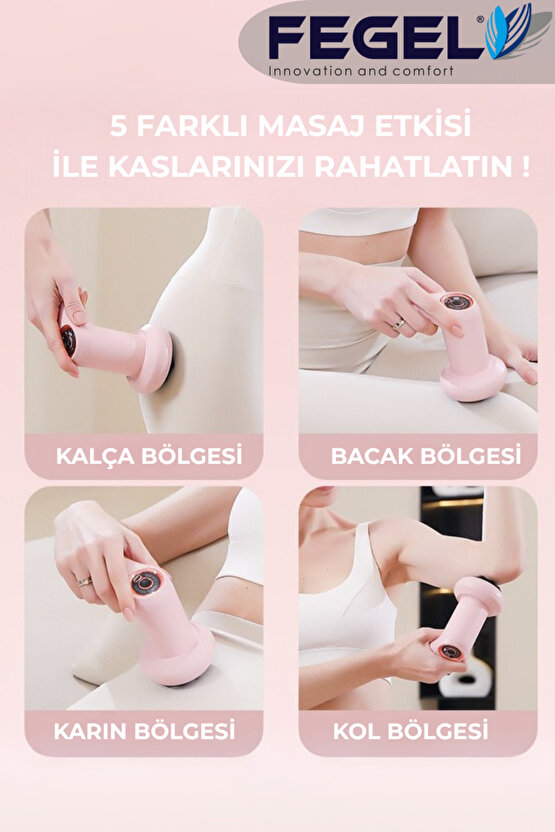 FEGEL®
Innovation and comfort

5 FARKLI MASAJ ETKİSİ
İLE KASLARINIZI RAHATLATIN !

KALÇA BÖLGESİ

BACAK BÖLGESİ

KARIN BÖLGESİ

KOL BÖLGESİ