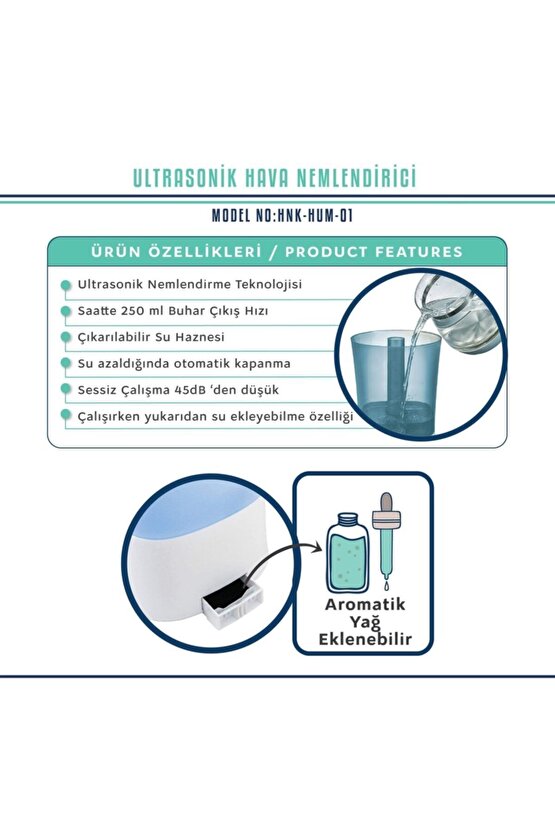 ULTRASONİK HAVA NEMLENDİRİCİ

MODEL NO:HNK-HUM-01

ÜRÜN ÖZELLİKLERİ / PRODUCT FEATURES

Ultrasonik Nemlendirme Teknolojisi

Saatte 250 ml Buhar Çıkış Hızı

Çıkarılabilir Su Haznesi

Su azaldığında otomatik kapanma

Sessiz Çalışma 45dB 'den düşük

Çalışırken yukarıdan su ekleyebilme özelliği

Aromatik Yağ Eklenebilir