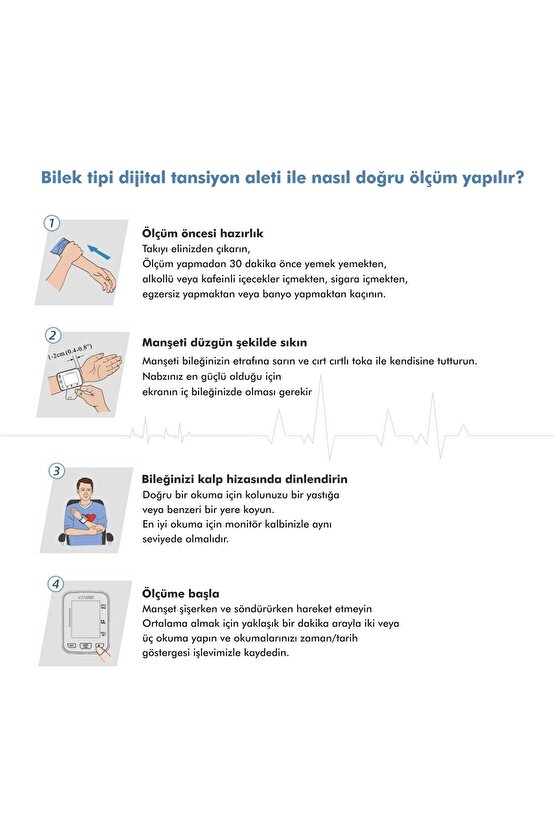 Bilek tipi dijital tansiyon aleti ile nasıl doğru ölçüm yapılır?

1

Ölçüm öncesi hazırlık
Takıyı elinizden çıkarın,
Ölçüm yapmadan 30 dakika önce yemek yemekten,
alkollü veya kafeinli içecekler içmekten, sigara içmekten,
egzersiz yapmaktan veya banyo yapmaktan kaçının.

2

1-2cm (0.4-0.8")

Manşeti düzgün şekilde sıkın
Manşeti bileğinizin etrafına sarın ve cırt cırtlı toka ile kendisine tutturun.
Nabzınız en güçlü olduğu için
ekranın iç bileğinizde olması gerekir

3

Bileğinizi kalp hizasında dinlendirin
Doğru bir okuma için kolunuzu bir yastığa
veya benzeri bir yere koyun.
En iyi okuma için monitör kalbinizle aynı
seviyede olmalıdır.

4

Ölçüme başla
Manşet şişerken ve söndürürken hareket etmeyin
Ortalama almak için yaklaşık bir dakika arayla iki veya
üç okuma yapın ve okumalarınızı zaman/tarih
göstergesi işlevimizle kaydedin.