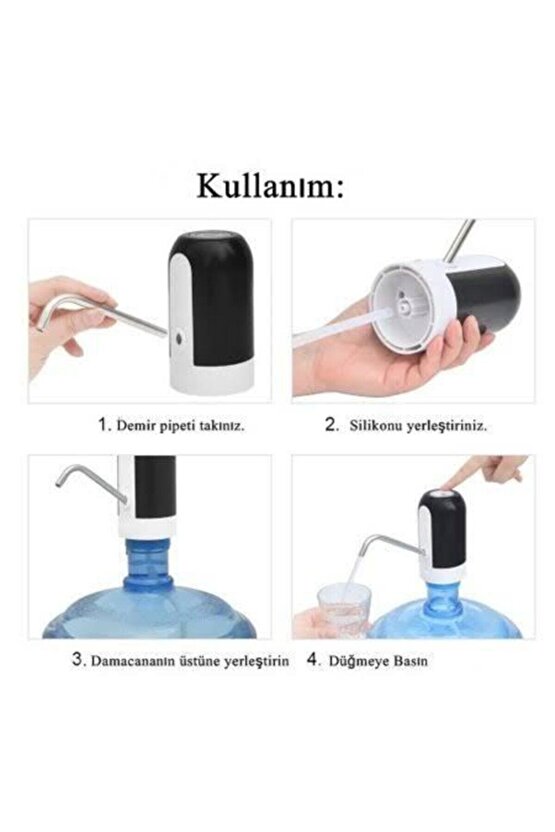 Kullanım:

1. Demir pipeti takınız.

2. Silikonu yerleştiriniz.

3. Damacananın üstüne yerleştirin

4. Düğmeye Basın