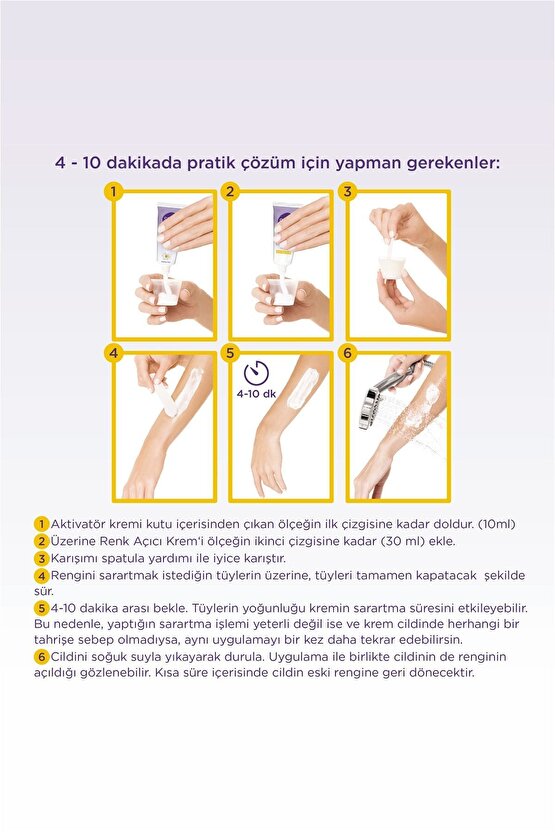 4 - 10 dakikada pratik çözüm için yapman gerekenler:

1

2

3

4

5

4-10 dk

6

1 Aktivatör kremi kutu içerisinden çıkan ölçeğin ilk çizgisine kadar doldur. (10ml)
2 Üzerine Renk Açıcı Krem'i ölçeğin ikinci çizgisine kadar (30 ml) ekle.
3 Karışımı spatula yardımı ile iyice karıştır.
4 Rengini sarartmak istediğin tüylerin üzerine, tüyleri tamamen kapatacak şekilde sür.
5 4-10 dakika arası bekle. Tüylerin yoğunluğu kremin sarartma süresini etkileyebilir. Bu nedenle, yaptığın sarartma işlemi yeterli değil ise ve krem cildinde herhangi bir tahrişe sebep olmadıysa, aynı uygulamayı bir kez daha tekrar edebilirsin.
6 Cildini soğuk suyla yıkayarak durula. Uygulama ile birlikte cildinin de renginin açıldığı gözlenebilir. Kısa süre içerisinde cildin eski rengine geri dönecektir.