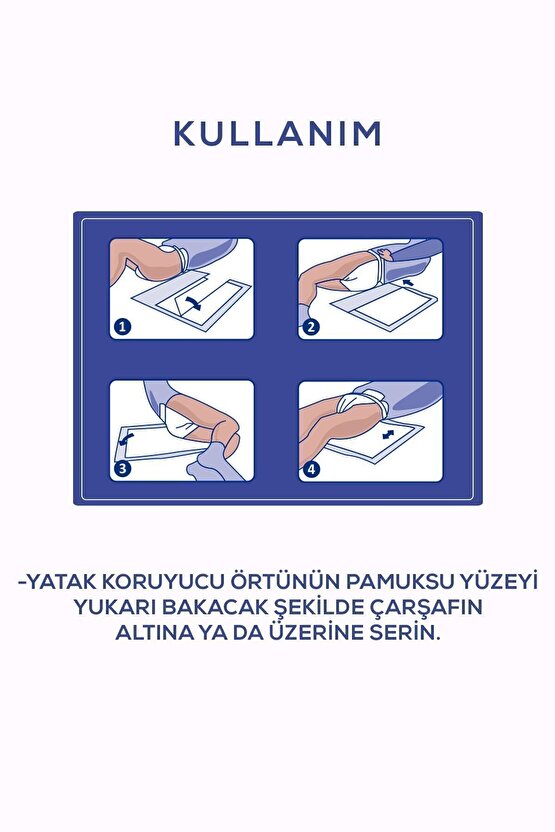 KULLANIM

1

2

3

4

-YATAK KORUYUCU ÖRTÜNÜN PAMUKSU YÜZEYİ YUKARI BAKACAK ŞEKİLDE ÇARŞAFIN ALTINA YA DA ÜZERİNE SERİN.