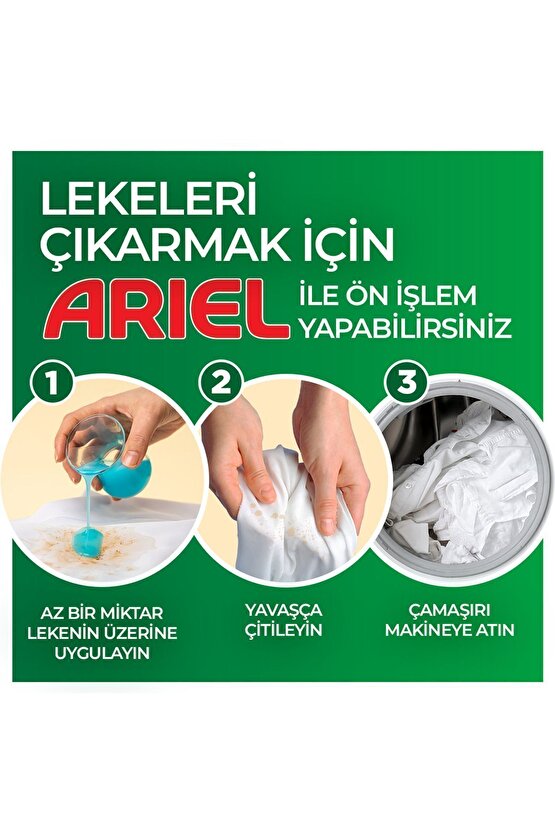 LEKELERİ ÇIKARMAK İÇİN

ARIEL İLE ÖN İŞLEM YAPABİLİRSİNİZ

1

AZ BİR MİKTAR LEKENİN ÜZERİNE UYGULAYIN

2

YAVAŞÇA ÇİTİLEYİN

3

ÇAMAŞIRI MAKİNEYE ATIN