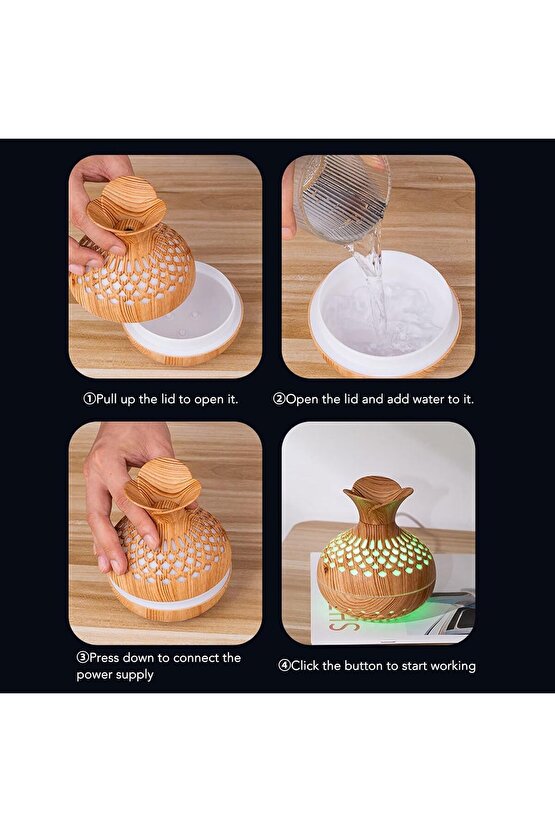 ①Pull up the lid to open it.

②Open the lid and add water to it.

③Press down to connect the power supply

④Click the button to start working