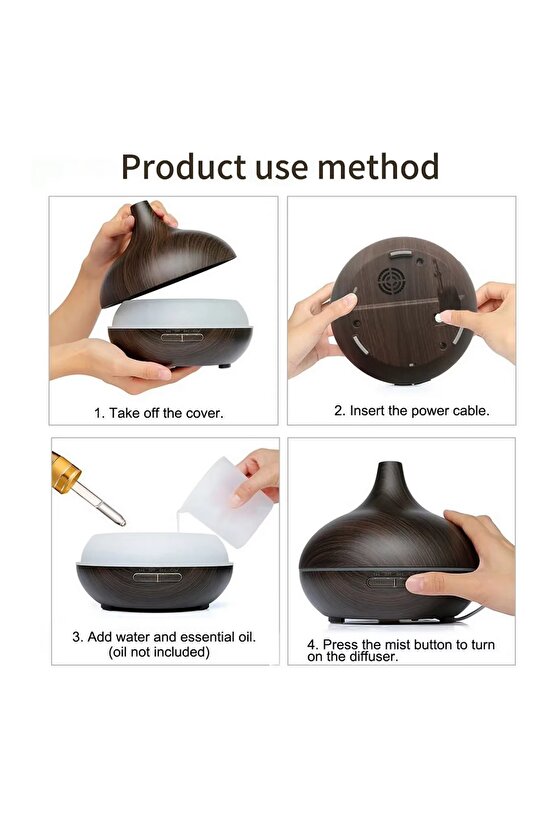 Product use method

1. Take off the cover.

2. Insert the power cable.

3. Add water and essential oil. (oil not included)

4. Press the mist button to turn on the diffuser.