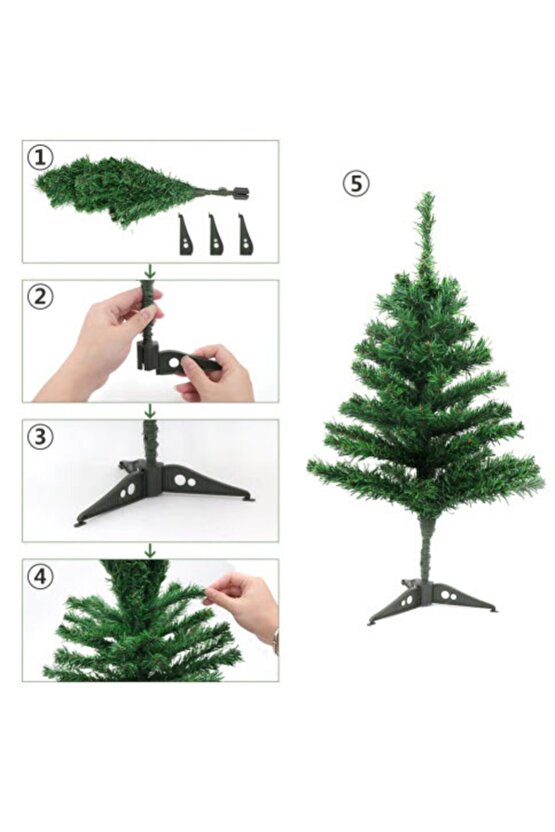 1

2

3

4

5