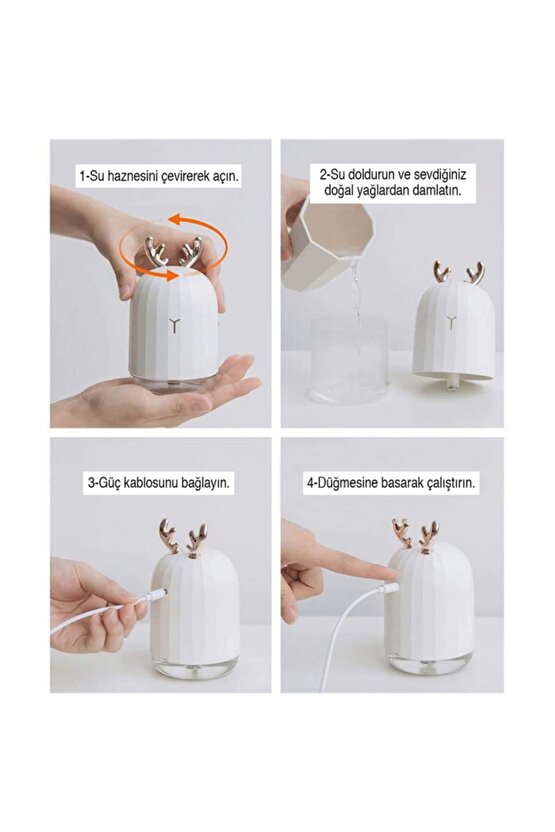 1-Su haznesini çevirerek açın.

2-Su doldurun ve sevdiğiniz doğal yağlardan damlatın.

3-Güç kablosunu bağlayın.

4-Düğmesine basarak çalıştırın.