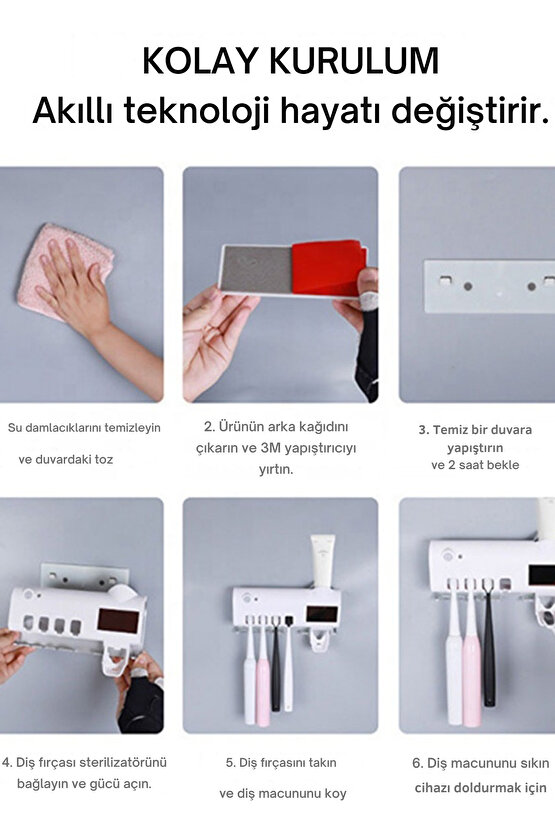 KOLAY KURULUM
Akıllı teknoloji hayatı değiştirir.

Su damlacıklarını temizleyin

ve duvardaki toz

2. Ürünün arka kağıdını çıkarın ve 3M yapıştırıcıyı yırtın.

3. Temiz bir duvara yapıştırın ve 2 saat bekle

4. Diş fırçası sterilizatörünü bağlayın ve gücü açın.

5. Diş fırçasını takın

ve diş macununu koy

6. Diş macununu sıkın cihazı doldurmak için