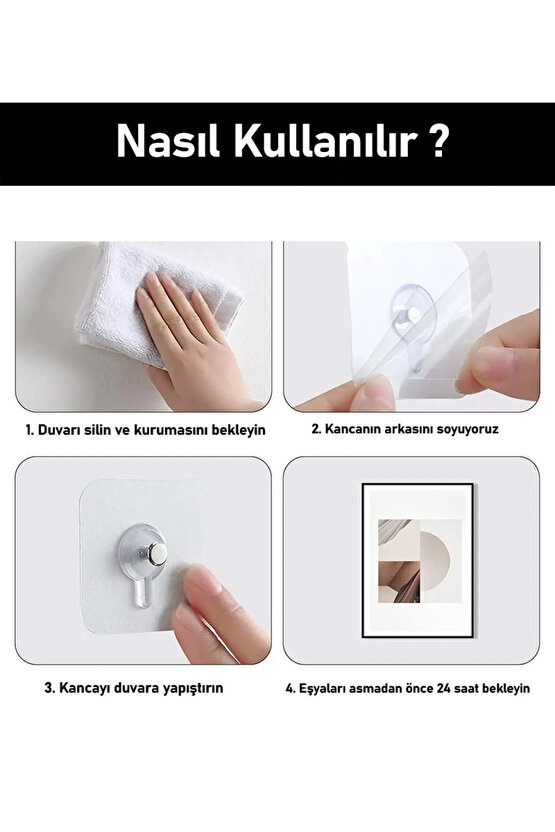 Nasıl Kullanılır ?

1. Duvarı silin ve kurumasını bekleyin

2. Kancanın arkasını soyuyoruz

3. Kancayı duvara yapıştırın

4. Eşyaları asmadan önce 24 saat bekleyin