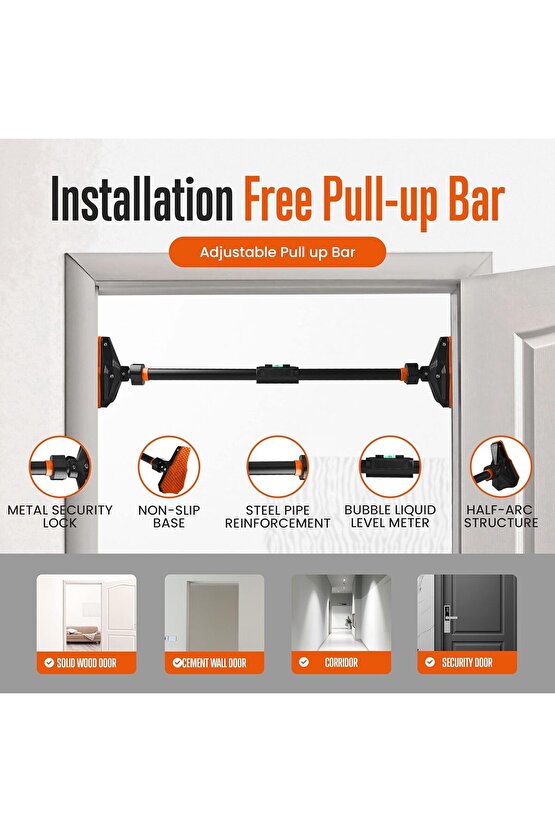 Installation Free Pull-up Bar

Adjustable Pull up Bar

METAL SECURITY LOCK

NON-SLIP BASE

STEEL PIPE REINFORCEMENT

BUBBLE LIQUID LEVEL METER

HALF-ARC STRUCTURE

SOLID WOOD DOOR

CEMENT WALL DOOR

CORRIDOR

SECURITY DOOR