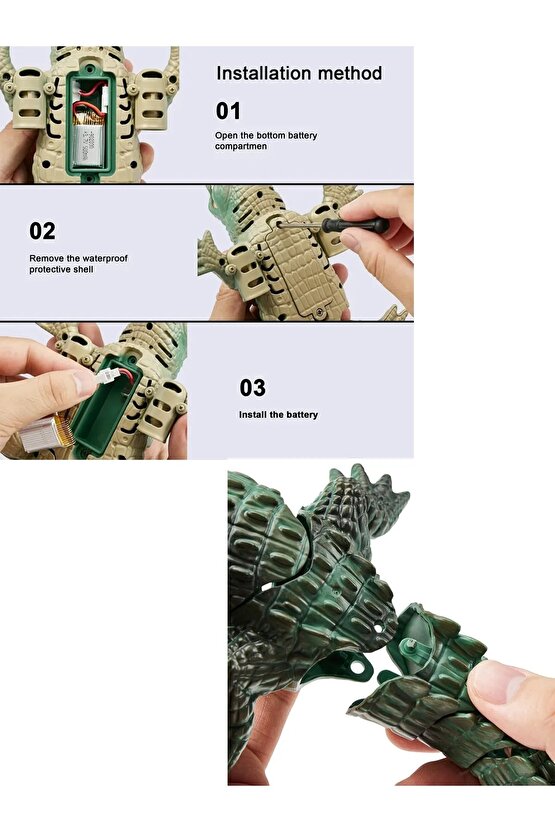 Installation method

01

Open the bottom battery compartmen

02

Remove the waterproof protective shell

03

Install the battery