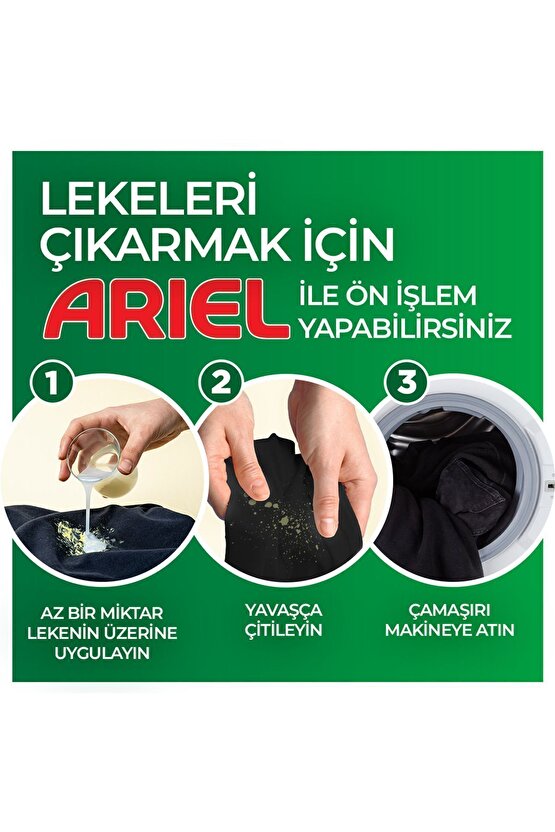 LEKELERİ ÇIKARMAK İÇİN ARIEL İLE ÖN İŞLEM YAPABİLİRSİNİZ

1

2

3

AZ BİR MİKTAR LEKENİN ÜZERİNE UYGULAYIN

YAVAŞÇA ÇİTİLEYİN

ÇAMAŞIRI MAKİNEYE ATIN