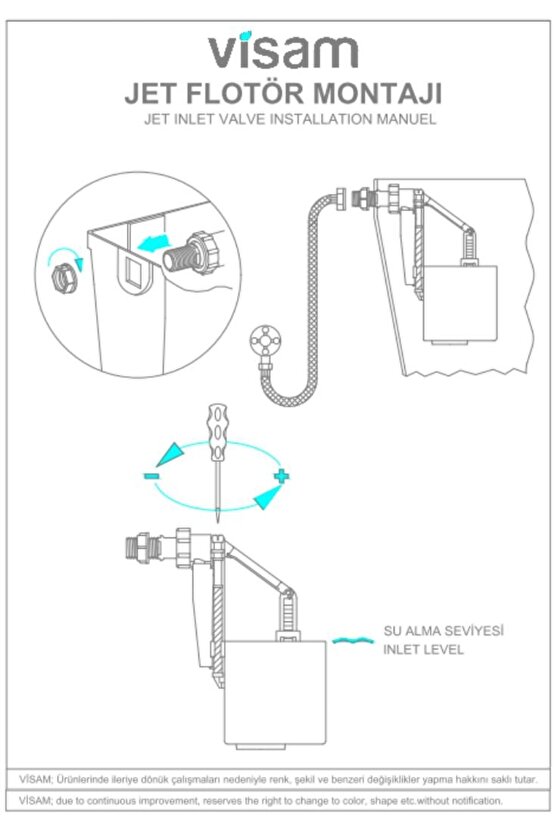 visam

JET FLOTÖR MONTAJI

JET INLET VALVE INSTALLATION MANUEL

−

+

SU ALMA SEVİYESİ
INLET LEVEL

VİSAM; Ürünlerinde ileriye dönük çalışmaları nedeniyle renk, şekil ve benzeri değişiklikler yapma hakkını saklı tutar.

VİSAM; due to continuous improvement, reserves the right to change to color, shape etc.without notification.