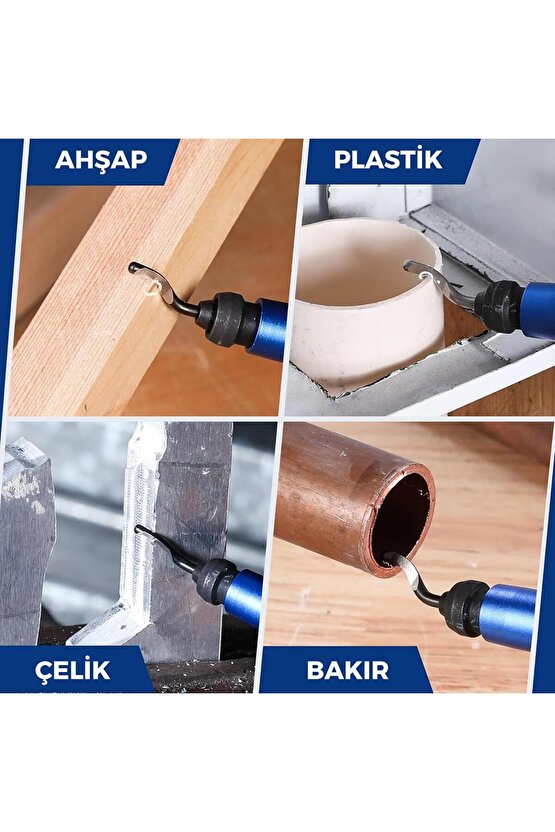 AHŞAP

PLASTİK

ÇELİK

BAKIR