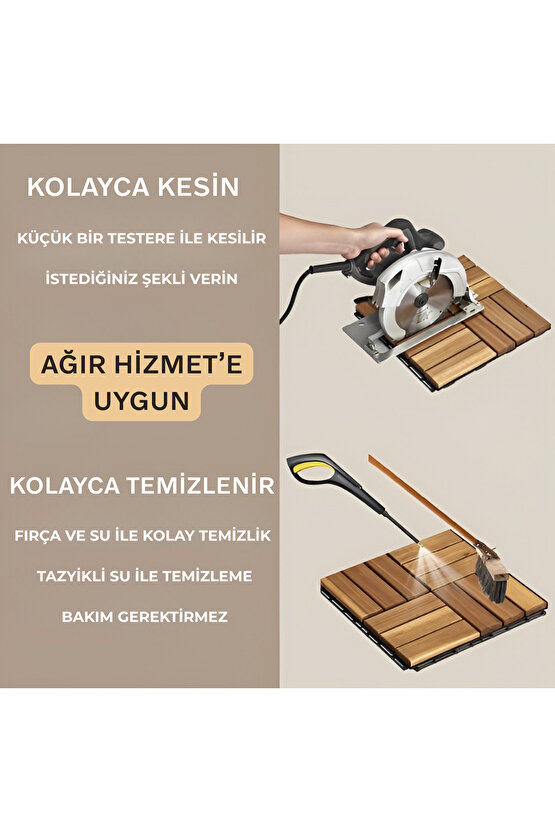 KOLAYCA KESİN

KÜÇÜK BİR TESTERE İLE KESİLİR

İSTEDİĞİNİZ ŞEKLİ VERİN

AĞIR HİZMET'E UYGUN

KOLAYCA TEMİZLENİR

FIRÇA VE SU İLE KOLAY TEMİZLİK

TAZYİKLİ SU İLE TEMİZLEME

BAKIM GEREKTİRMEZ