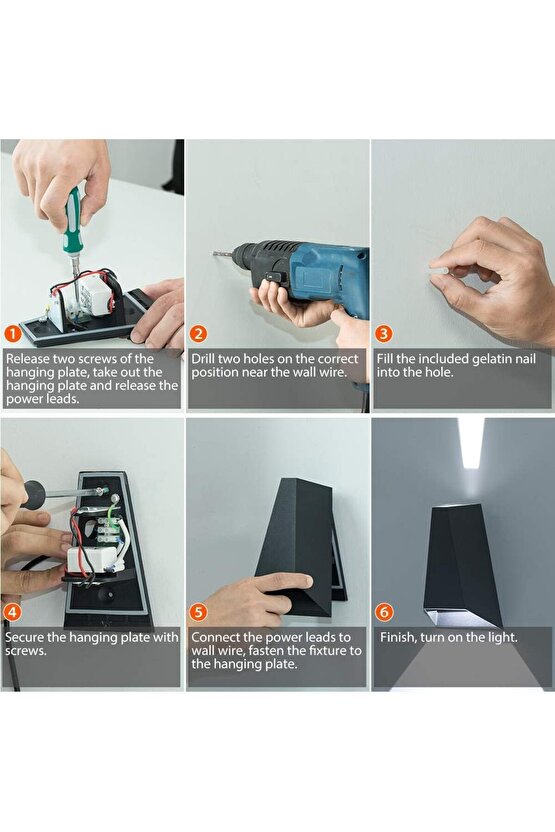 1
Release two screws of the hanging plate, take out the hanging plate and release the power leads.

2
Drill two holes on the correct position near the wall wire.

3
Fill the included gelatin nail into the hole.

4
Secure the hanging plate with screws.

5
Connect the power leads to wall wire, fasten the fixture to the hanging plate.

6
Finish, turn on the light.