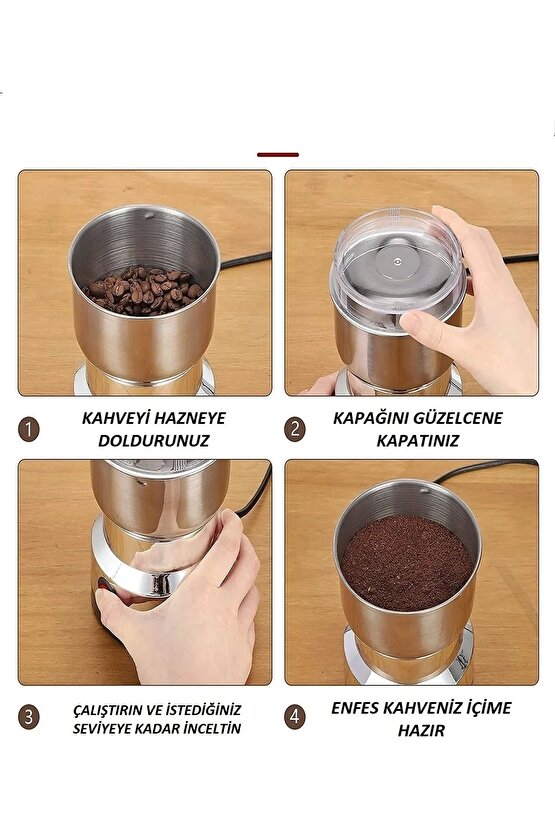 1 KAHVEYİ HAZNEYE DOLDURUNUZ

2 KAPAĞINI GÜZELCENE KAPATINIZ

3 ÇALIŞTIRIN VE İSTEDİĞİNİZ SEVİYEYE KADAR İNCELTİN

4 ENFES KAHVENİZ İÇİME HAZIR