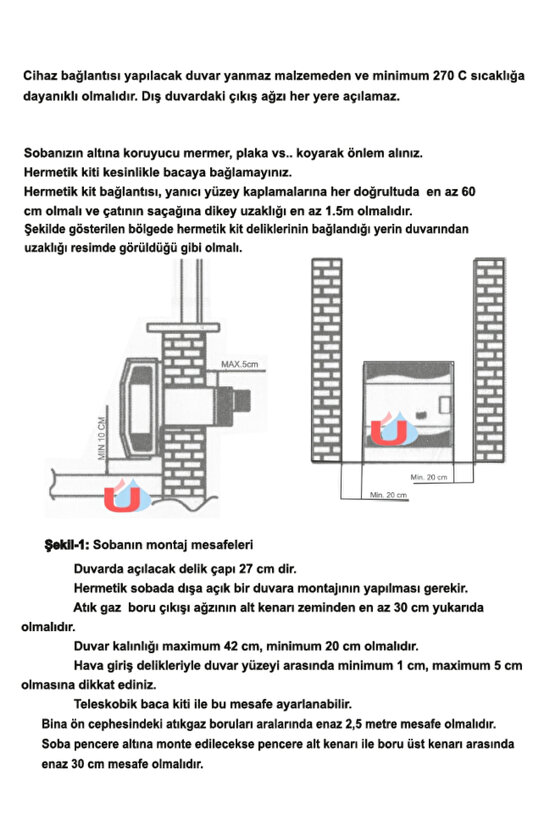 Cihaz bağlantısı yapılacak duvar yanmaz malzemeden ve minimum 270 C sıcaklığa dayanıklı olmalıdır. Dış duvardaki çıkış ağzı her yere açılamaz.

Sobanızın altına koruyucu mermer, plaka vs.. koyarak önlem alınız.
Hermetik kiti kesinlikle bacaya bağlamayınız.
Hermetik kit bağlantısı, yanıcı yüzey kaplamalarına her doğrultuda en az 60 cm olmalı ve çatının saçağına dikey uzaklığı en az 1.5m olmalıdır.
Şekilde gösterilen bölgede hermetik kit deliklerinin bağlandığı yerin duvarından uzaklığı resimde görüldüğü gibi olmalı.

MAX.5cm

MIN 10 CM

Min. 20 cm

Min. 20 cm

Şekil-1: Sobanın montaj mesafeleri

Duvarda açılacak delik çapı 27 cm dir.

Hermetik sobada dışa açık bir duvara montajının yapılması gerekir.

Atık gaz boru çıkışı ağzının alt kenarı zeminden en az 30 cm yukarıda olmalıdır.

Duvar kalınlığı maximum 42 cm, minimum 20 cm olmalıdır.

Hava giriş delikleriyle duvar yüzeyi arasında minimum 1 cm, maximum 5 cm olmasına dikkat ediniz.

Teleskobik baca kiti ile bu mesafe ayarlanabilir.

Bina ön cephesindeki atıkgaz boruları aralarında enaz 2,5 metre mesafe olmalıdır.
Soba pencere altına monte edilecekse pencere alt kenarı ile boru üst kenarı arasında enaz 30 cm mesafe olmalıdır.