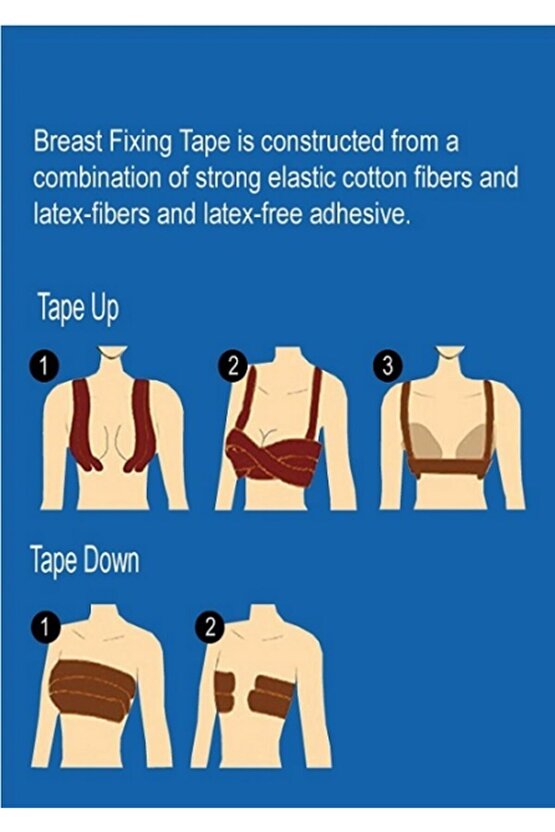 Breast Fixing Tape is constructed from a combination of strong elastic cotton fibers and latex-fibers and latex-free adhesive.

Tape Up

1

2

3

Tape Down

1

2