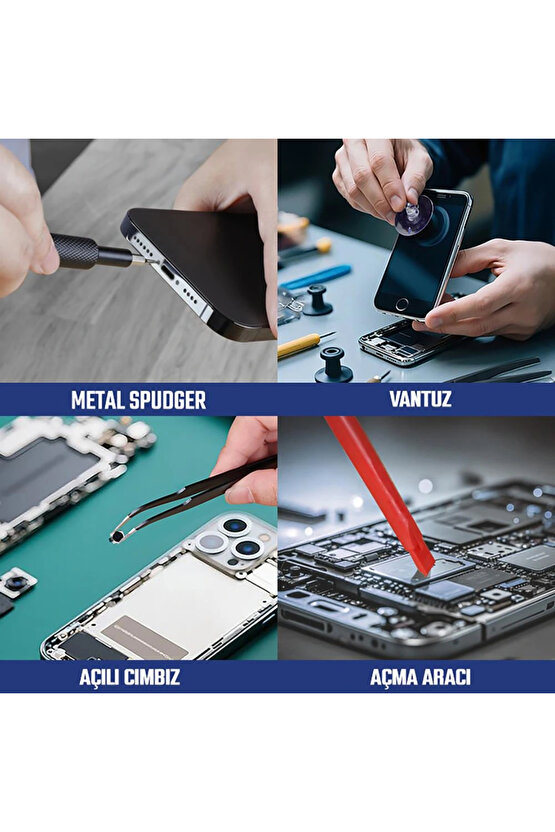 METAL SPUDGER

VANTUZ

AÇILI CIMBIZ

AÇMA ARACI