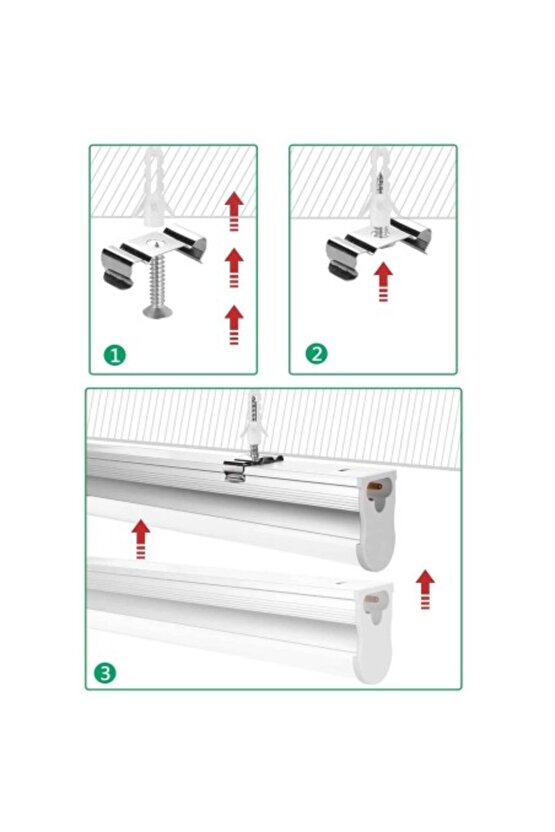 1

2

3