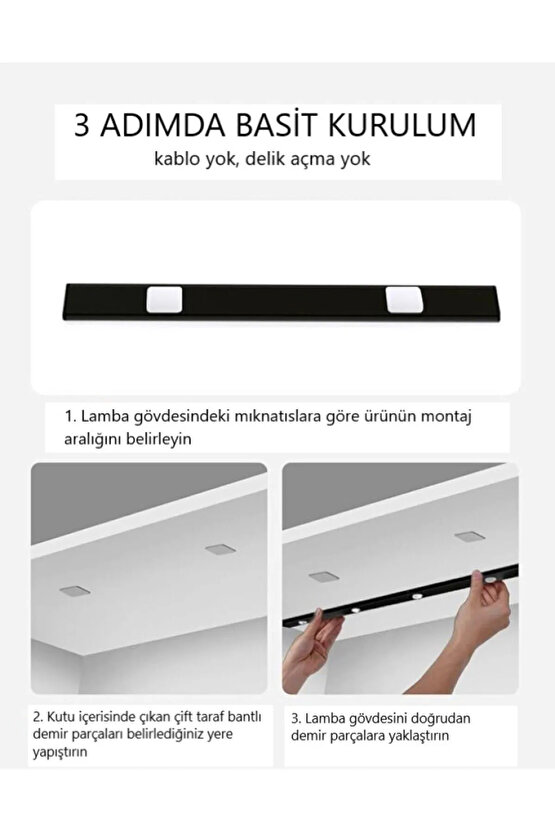 3 ADIMDA BASİT KURULUM
kablo yok, delik açma yok

1. Lamba gövdesindeki mıknatıslara göre ürünün montaj aralığını belirleyin

2. Kutu içerisinde çıkan çift taraf bantlı demir parçaları belirlediğiniz yere yapıştırın

3. Lamba gövdesini doğrudan demir parçalara yaklaştırın