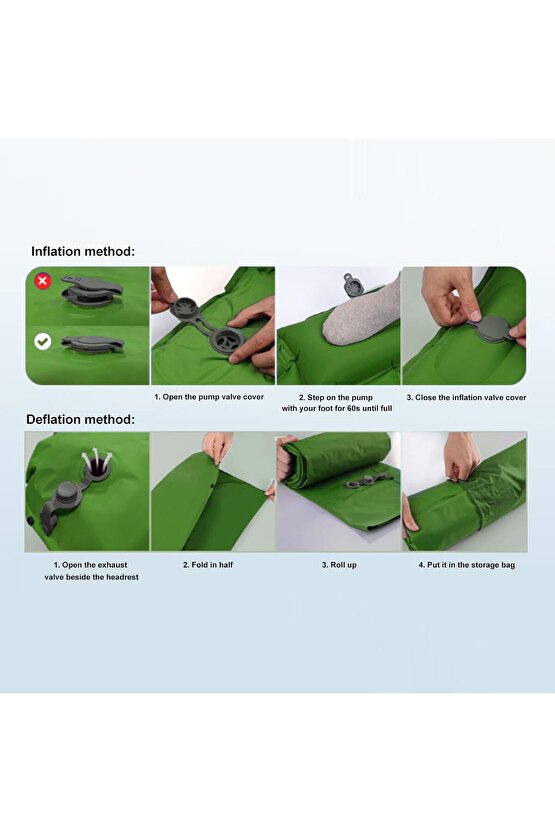 Inflation method:

1. Open the pump valve cover

2. Step on the pump with your foot for 60s until full

3. Close the inflation valve cover

Deflation method:

1. Open the exhaust valve beside the headrest

2. Fold in half

3. Roll up

4. Put it in the storage bag