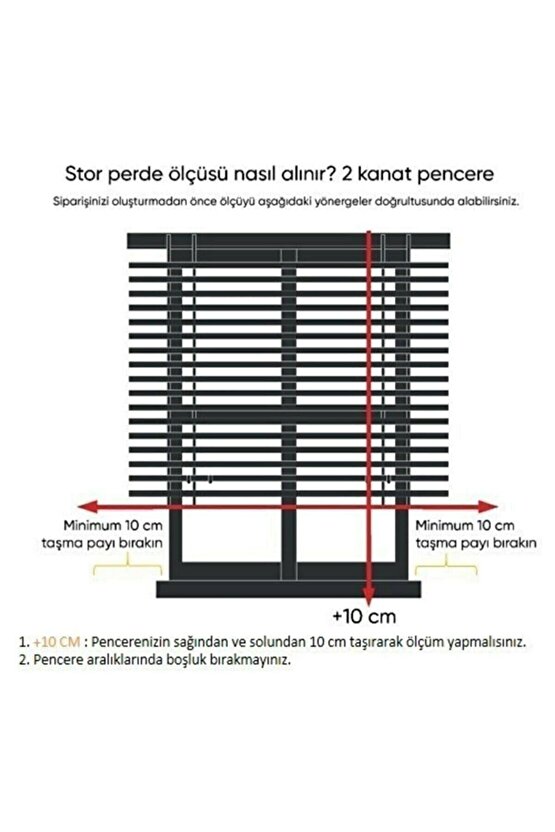 Stor perde ölçüsü nasıl alınır? 2 kanat pencere

Siparişinizi oluşturmadan önce ölçüyü aşağıdaki yönergeler doğrultusunda alabilirsiniz.

Minimum 10 cm taşma payı bırakın

Minimum 10 cm taşma payı bırakın

+10 cm

1. +10 CM : Pencerenizin sağından ve solundan 10 cm taşırarak ölçüm yapmalısınız.
2. Pencere aralıklarında boşluk bırakmayınız.