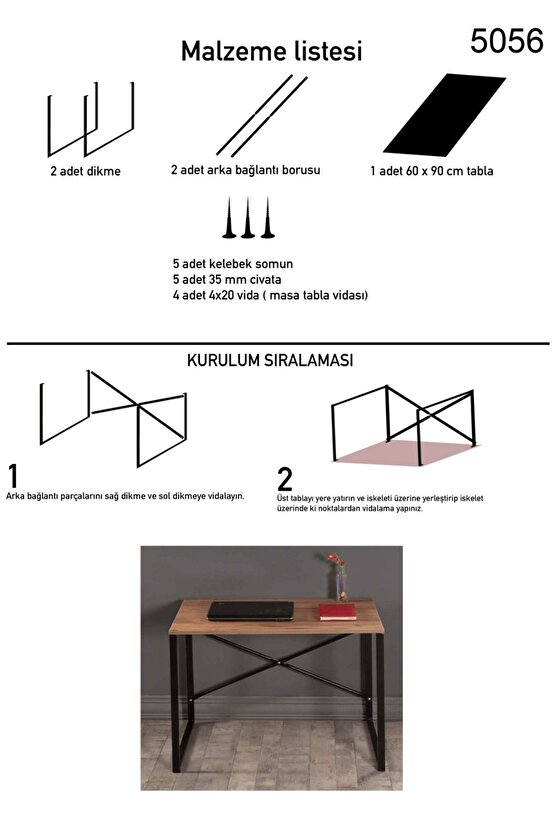 Malzeme listesi

5056

2 adet dikme

2 adet arka bağlantı borusu

1 adet 60 x 90 cm tabla

5 adet kelebek somun
5 adet 35 mm civata
4 adet 4x20 vida ( masa tabla vidası)

KURULUM SIRALAMASI

1
Arka bağlantı parçalarını sağ dikme ve sol dikmeye vidalayın.

2
Üst tablayı yere yatırın ve iskeleti üzerine yerleştirip iskelet üzerinde ki noktalardan vidalama yapınız.