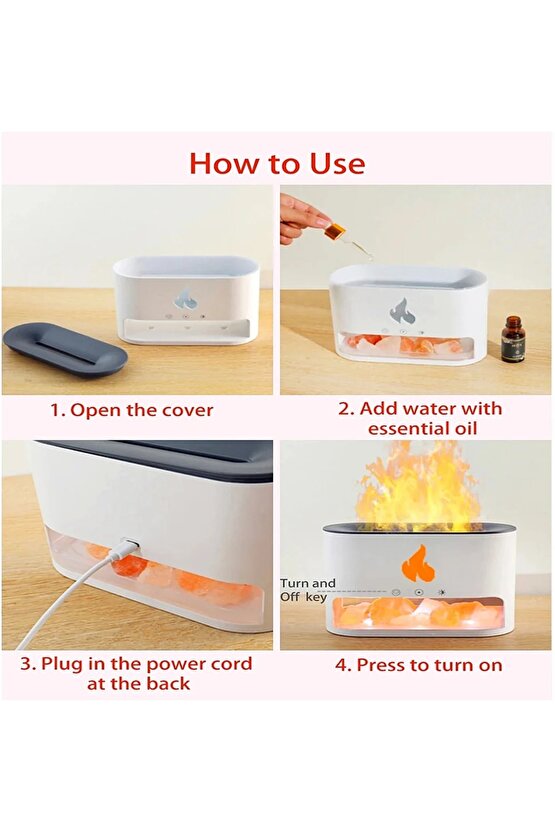 How to Use

1. Open the cover

2. Add water with essential oil

3. Plug in the power cord at the back

Turn and Off key

4. Press to turn on