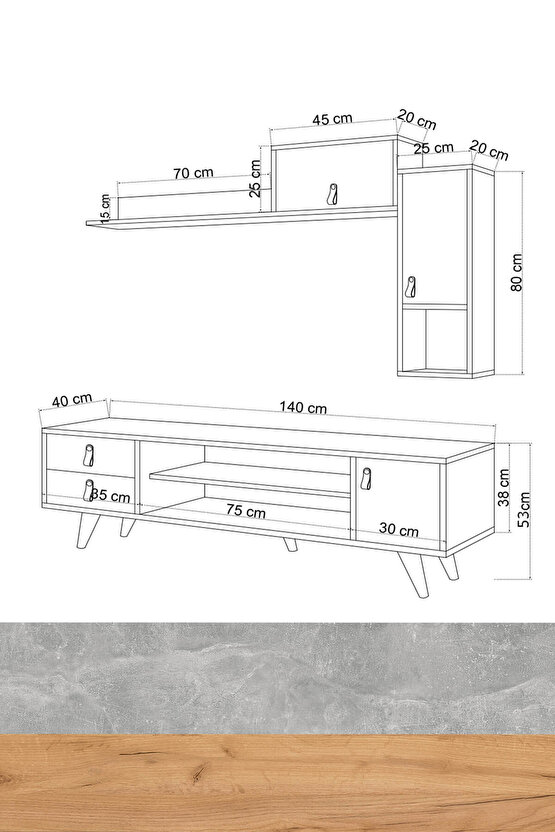 45 cm
20 cm
25 cm
20 cm
70 cm
25 cm
15 cm
80 cm
40 cm
140 cm
35 cm
75 cm
30 cm
38 cm
53cm