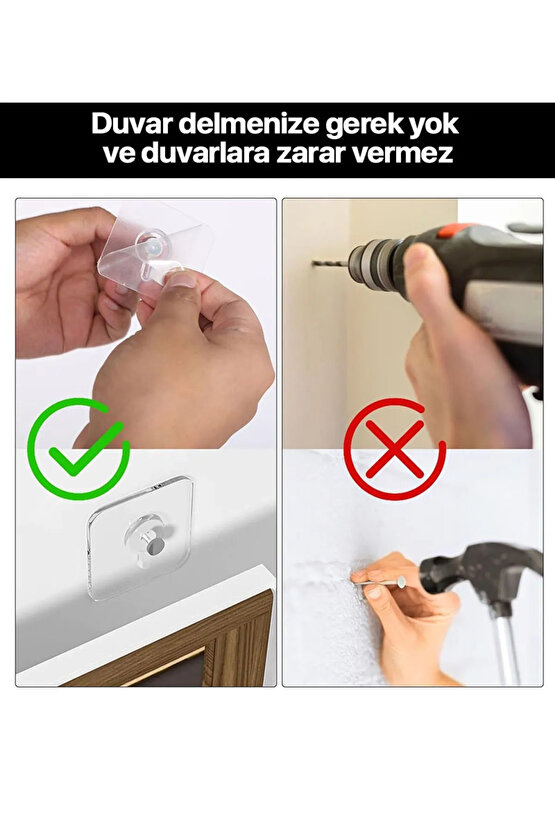 Duvar delmenize gerek yok ve duvarlara zarar vermez