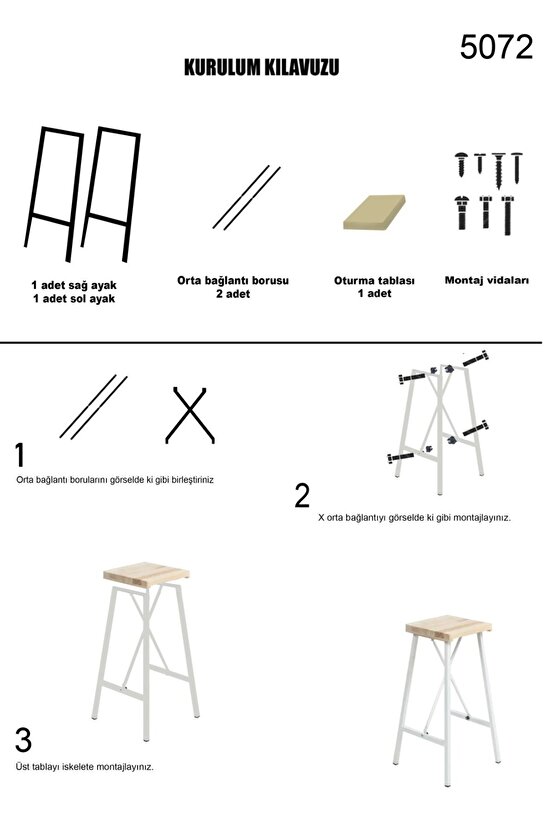 5072

KURULUM KILAVUZU

1 adet sağ ayak
1 adet sol ayak

Orta bağlantı borusu
2 adet

Oturma tablası
1 adet

Montaj vidaları

1
Orta bağlantı borularını görselde ki gibi birleştiriniz

2
X orta bağlantıyı görselde ki gibi montajlayınız.

3
Üst tablayı iskelete montajlayınız.