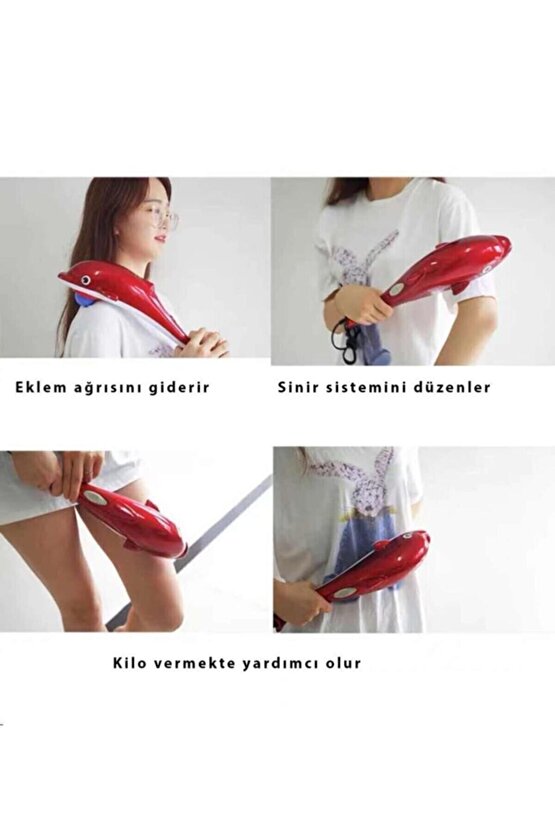 Eklem ağrısını giderir

Sinir sistemini düzenler

Kilo vermekte yardımcı olur