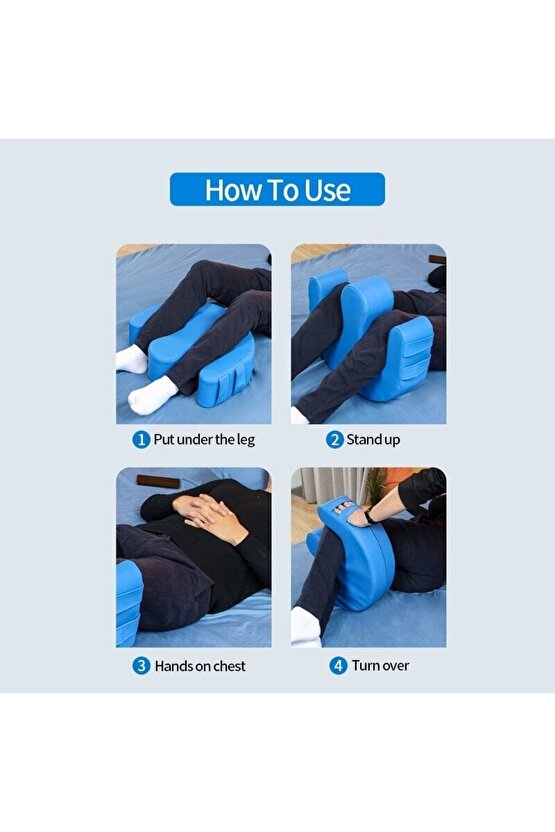 How To Use

1 Put under the leg

2 Stand up

3 Hands on chest

4 Turn over