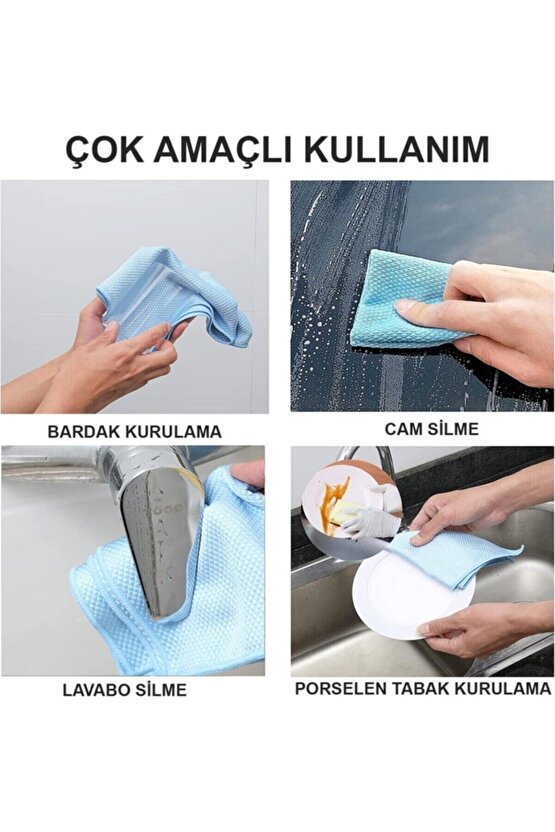 ÇOK AMAÇLI KULLANIM

BARDAK KURULAMA

CAM SİLME

LAVABO SİLME

PORSELEN TABAK KURULAMA