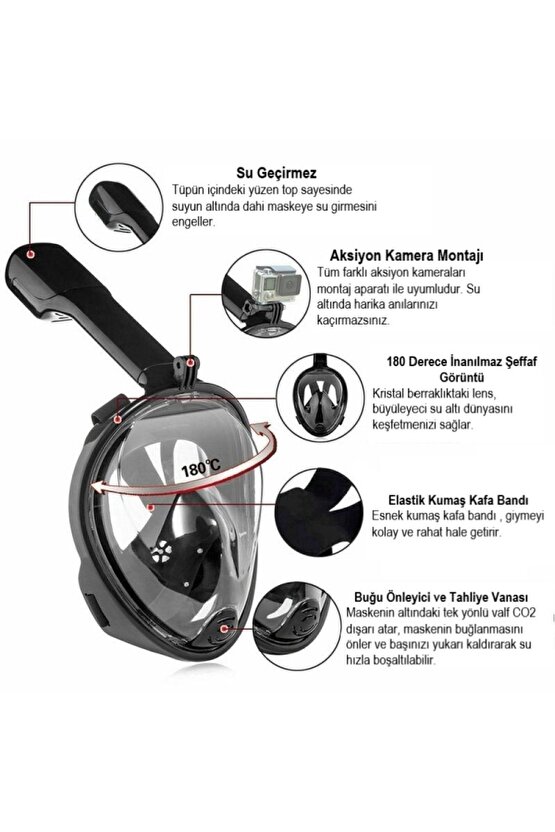 Su Geçirmez
Tüpün içindeki yüzen top sayesinde suyun altında dahi maskeye su girmesini engeller.

Aksiyon Kamera Montajı
Tüm farklı aksiyon kameraları montaj aparatı ile uyumludur. Su altında harika anılarınızı kaçırmazsınız.

180 Derece İnanılmaz Şeffaf Görüntü
Kristal berraklıktaki lens, büyüleyeci su altı dünyasını keşfetmenizi sağlar.

180°C

Elastik Kumaş Kafa Bandı
Esnek kumaş kafa bandı , giymeyi kolay ve rahat hale getirir.

Buğu Önleyici ve Tahliye Vanası
Maskenin altındaki tek yönlü valf CO2 dışarı atar, maskenin buğlanmasını önler ve başınızı yukarı kaldırarak su hızla boşaltılabilir.