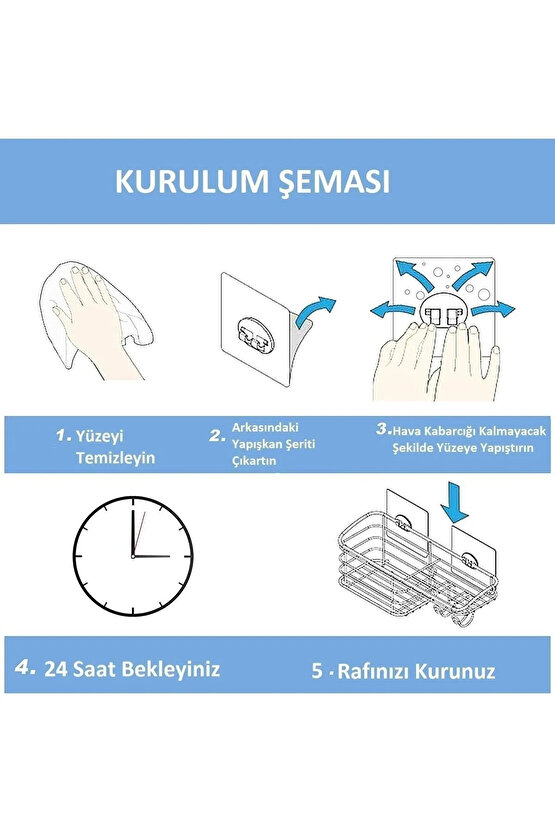 KURULUM ŞEMASI

1. Yüzeyi Temizleyin

2. Arkasındaki Yapışkan Şeriti Çıkartın

3. Hava Kabarcığı Kalmayacak Şekilde Yüzeye Yapıştırın

4. 24 Saat Bekleyiniz

5 · Rafınızı Kurunuz