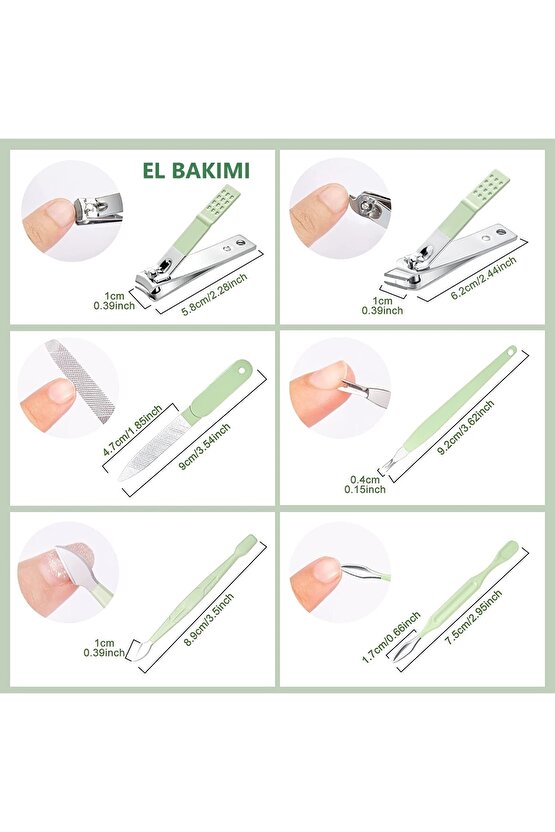 EL BAKIMI

1cm
0.39inch
5.8cm/2.28inch

1cm
0.39inch
6.2cm/2.44inch

4.7cm/1.85inch
9cm/3.54inch

0.4cm
0.15inch
9.2cm/3.62inch

1cm
0.39inch
8.9cm/3.5inch

1.7cm/0.66inch
7.5cm/2.95inch