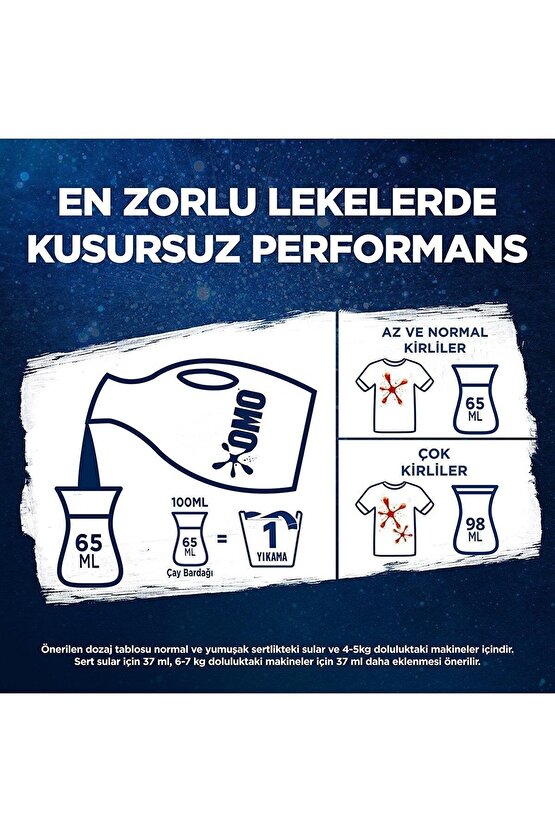 EN ZORLU LEKELERDE KUSURSUZ PERFORMANS

OMO

65 ML

100ML

65 ML

Çay Bardağı

=

1

YIKAMA

AZ VE NORMAL KİRLİLER

65 ML

ÇOK KİRLİLER

98 ML

Önerilen dozaj tablosu normal ve yumuşak sertlikteki sular ve 4-5kg doluluktaki makineler içindir. Sert sular için 37 ml, 6-7 kg doluluktaki makineler için 37 ml daha eklenmesi önerilir.