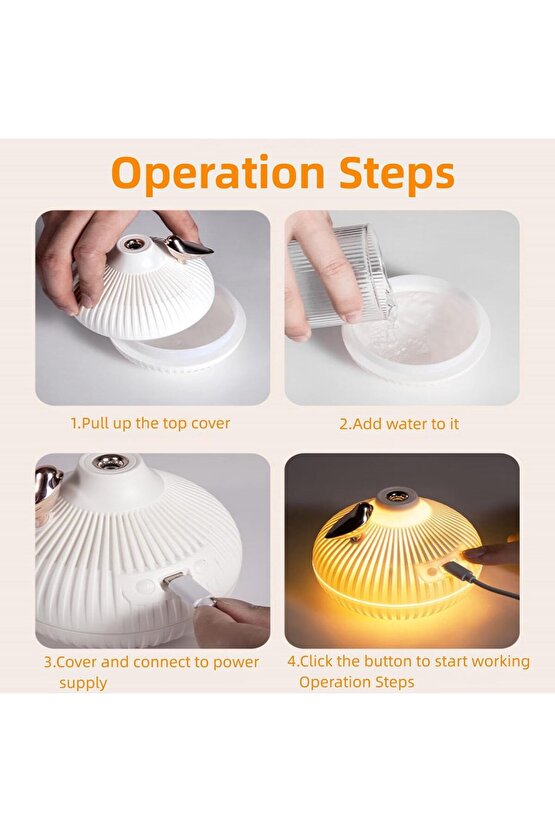 Operation Steps

1.Pull up the top cover

2.Add water to it

3.Cover and connect to power supply

4.Click the button to start working Operation Steps