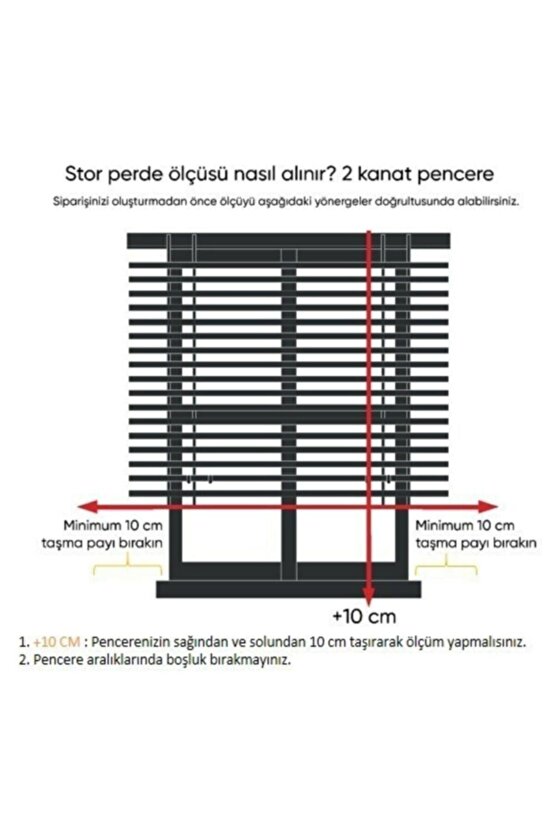 Stor perde ölçüsü nasıl alınır? 2 kanat pencere

Siparişinizi oluşturmadan önce ölçüyü aşağıdaki yönergeler doğrultusunda alabilirsiniz.

Minimum 10 cm taşma payı bırakın

Minimum 10 cm taşma payı bırakın

+10 cm

1. +10 CM : Pencerenizin sağından ve solundan 10 cm taşırarak ölçüm yapmalısınız.
2. Pencere aralıklarında boşluk bırakmayınız.