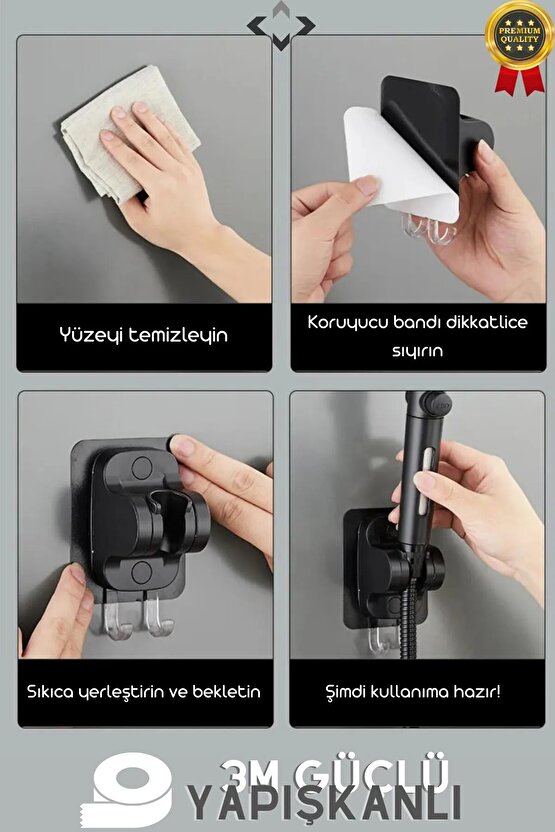 PREMIUM QUALITY

Yüzeyi temizleyin

Koruyucu bandı dikkatlice sıyırın

Sıkıca yerleştirin ve bekletin

Şimdi kullanıma hazır!

3M GÜÇLÜ YAPIŞKANLI