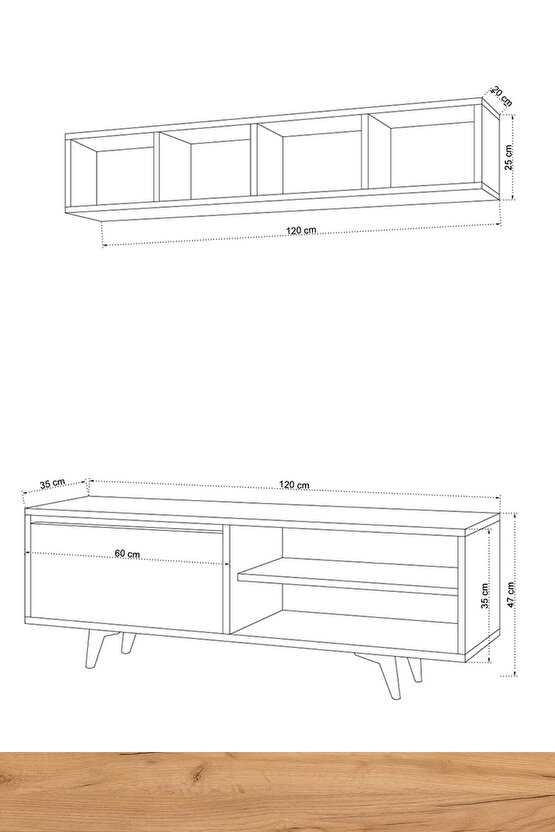 20 cm
25 cm
120 cm

35 cm
120 cm
60 cm
35 cm
47 cm