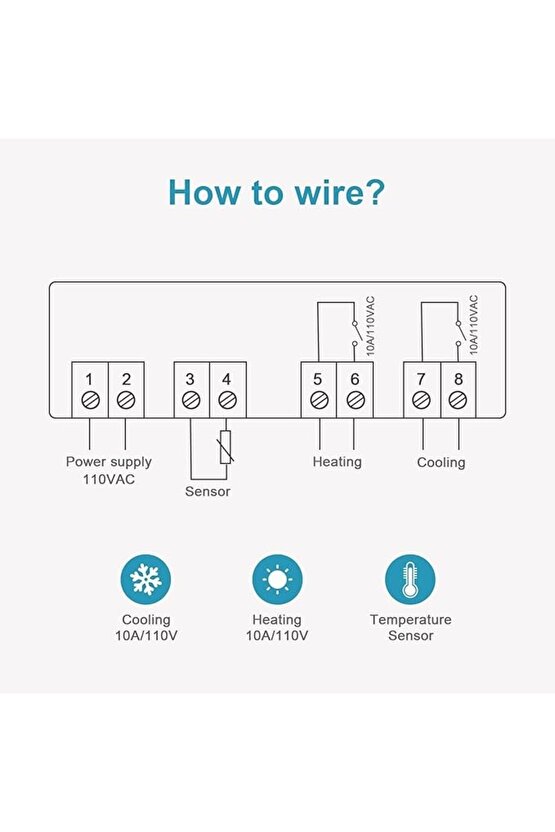 How to wire?

10A/110VAC

10A/110VAC

1 2 3 4 5 6 7 8

Power supply
110VAC

Sensor

Heating

Cooling

Cooling
10A/110V

Heating
10A/110V

Temperature
Sensor